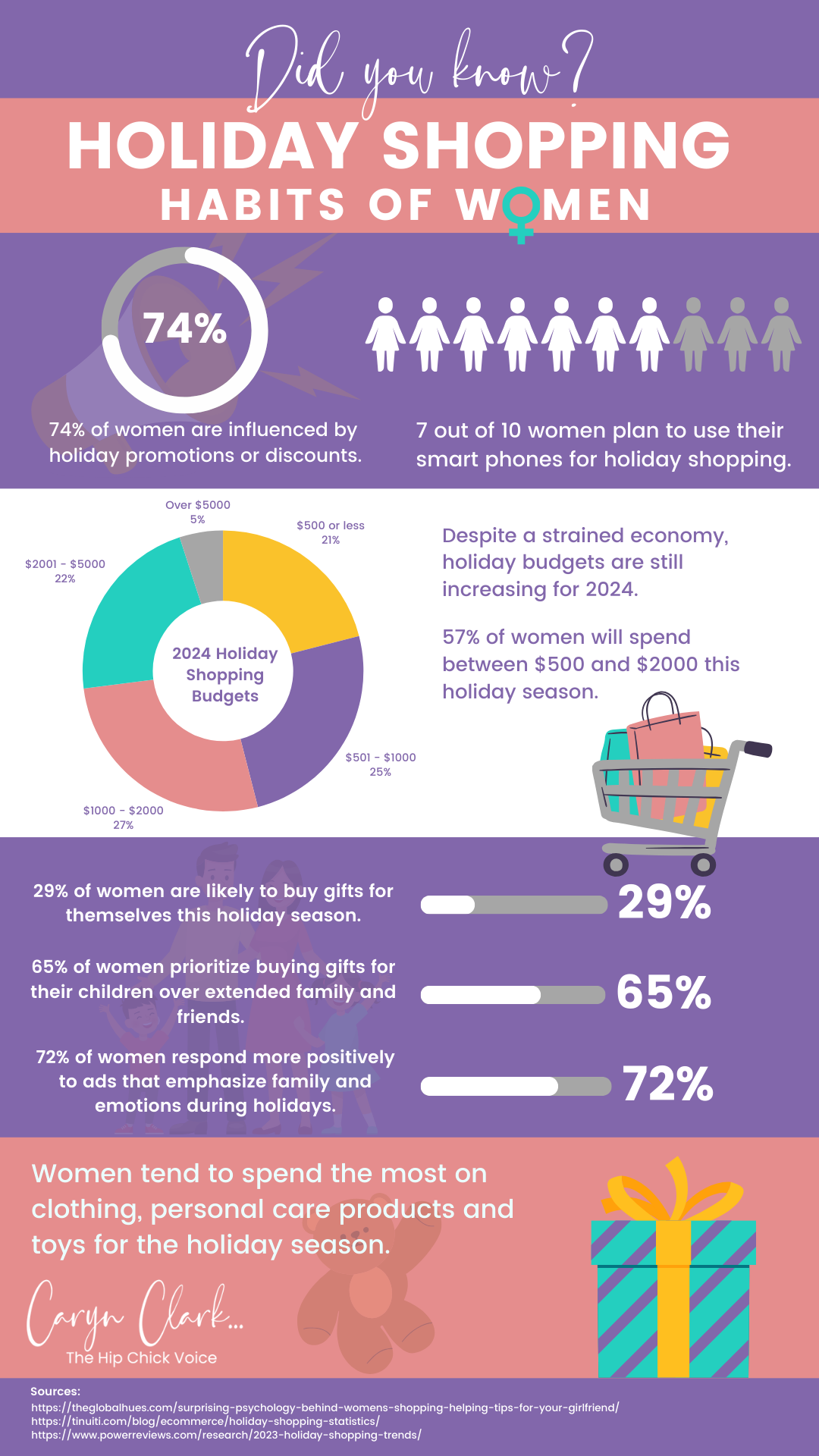 Did you know?

HOLIDAY SHOPPING

HABITS OF WOMEN

74%

74% of women are influenced by holiday promotions or discounts.

7 out of 10 women plan to use their smart phones for holiday shopping.

Over $5000
5%

$500 or less
21%

$2001 - $5000
22%

2024 Holiday Shopping Budgets

$501 - $1000
25%

$1000 - $2000
27%

Despite a strained economy, holiday budgets are still increasing for 2024.

57% of women will spend between $500 and $2000 this holiday season.

29% of women are likely to buy gifts for themselves this holiday season.

29%

65% of women prioritize buying gifts for their children over extended family and friends.

65%

72% of women respond more positively to ads that emphasize family and emotions during holidays.

72%

Women tend to spend the most on clothing, personal care products and toys for the holiday season.

Caryn Clark...
The Hip Chick Voice

Sources:
https://theglobalhues.com/surprising-psychology-behind-womens-shopping-helping-tips-for-your-girlfriend/
https://tinuiti.com/blog/ecommerce/holiday-shopping-statistics/
https://www.powerreviews.com/research/2023-holiday-shopping-trends/